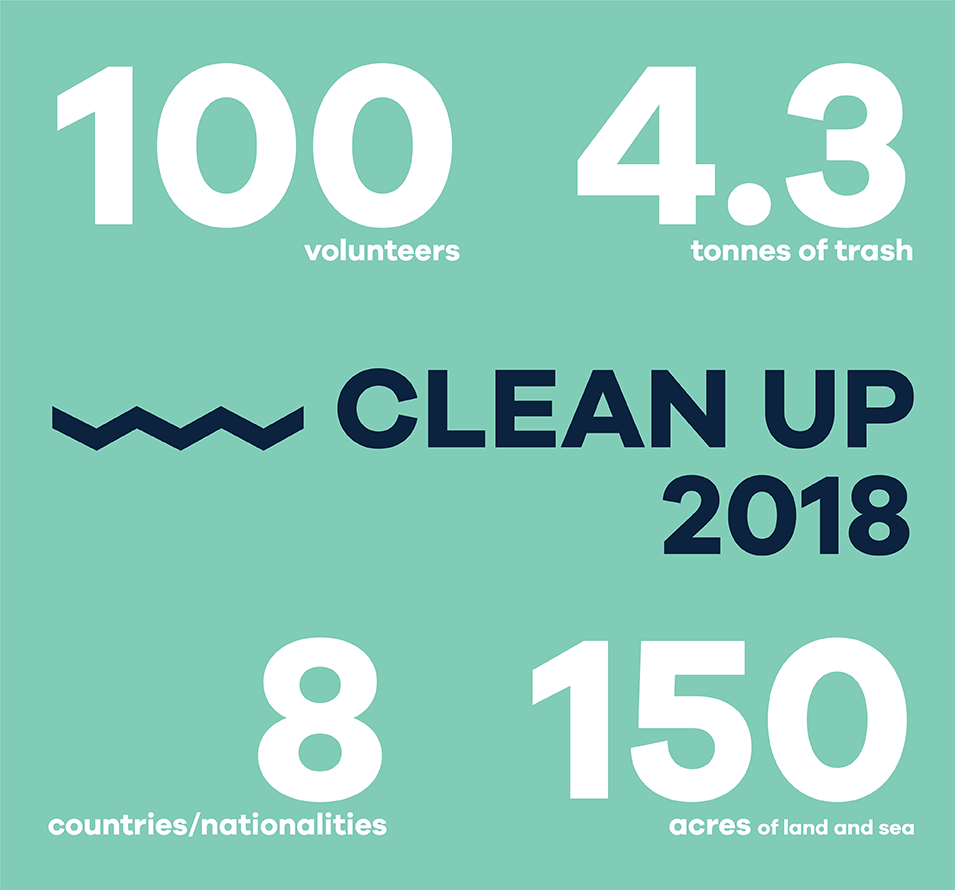 100
volunteers

4.3
tonnes of trash

CLEAN UP
2018

8
countries/nationalities

150
acres of land and sea