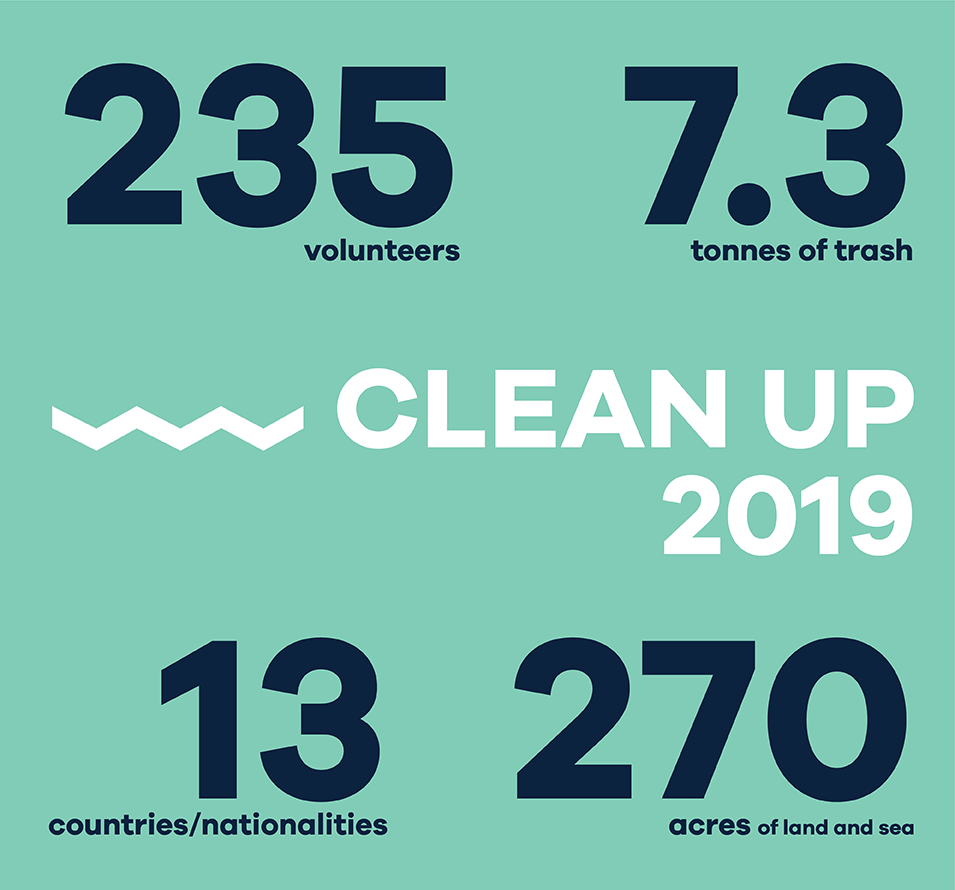 235
volunteers

7.3
tonnes of trash

CLEAN UP
2019

13
countries/nationalities

270
acres of land and sea